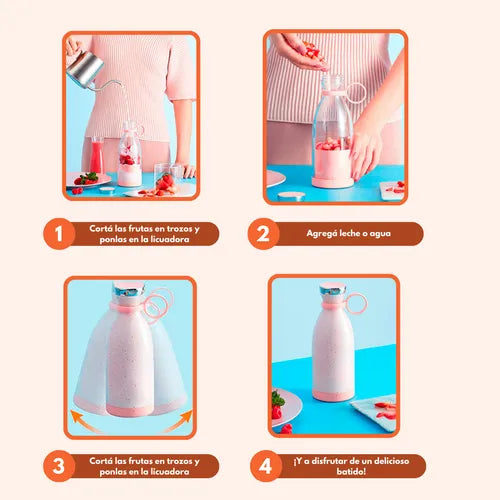 1
Cortá las frutas en trozos y ponlas en la licuadora

2
Agregá leche o agua

3
Cortá las frutas en trozos y ponlas en la licuadora

4
¡Y a disfrutar de un delicioso batido!